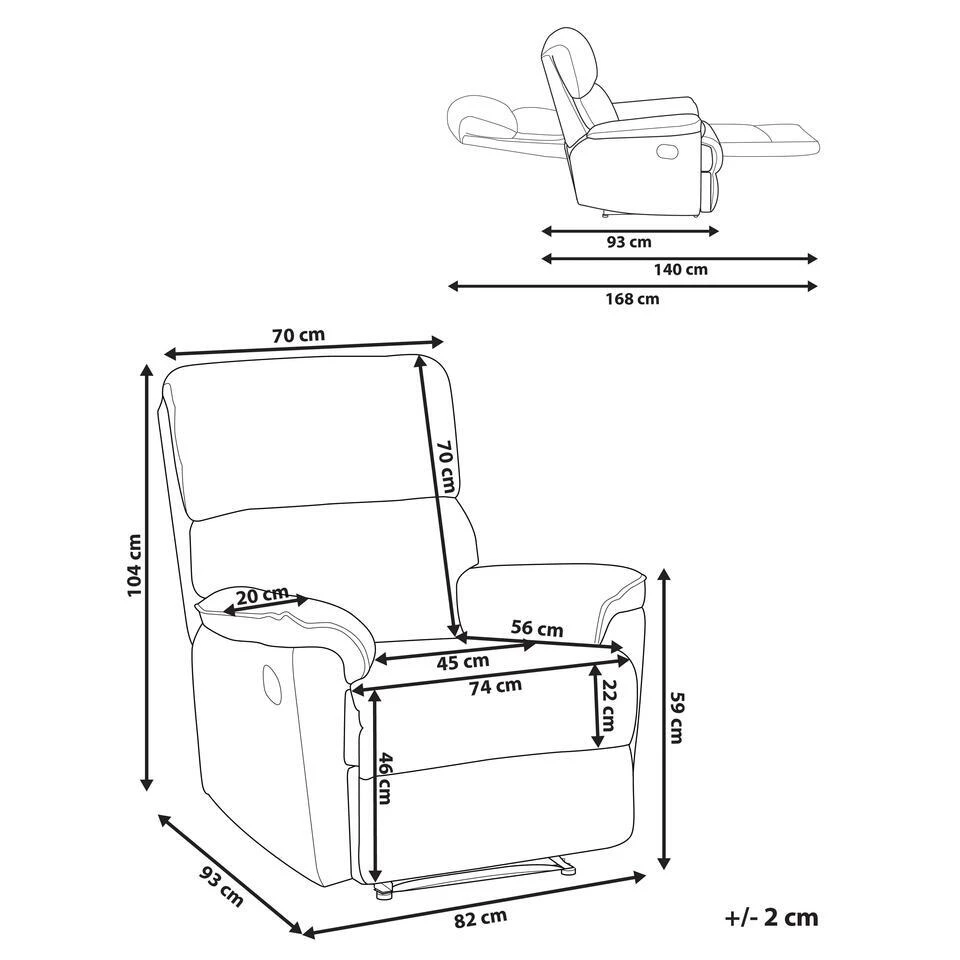 93 cm
140 cm
168 cm
70 cm
70 cm
104 cm
20 cm
56 cm
45 cm
74 cm
22 cm
59 cm
46 cm
93 cm
82 cm
+/- 2 cm